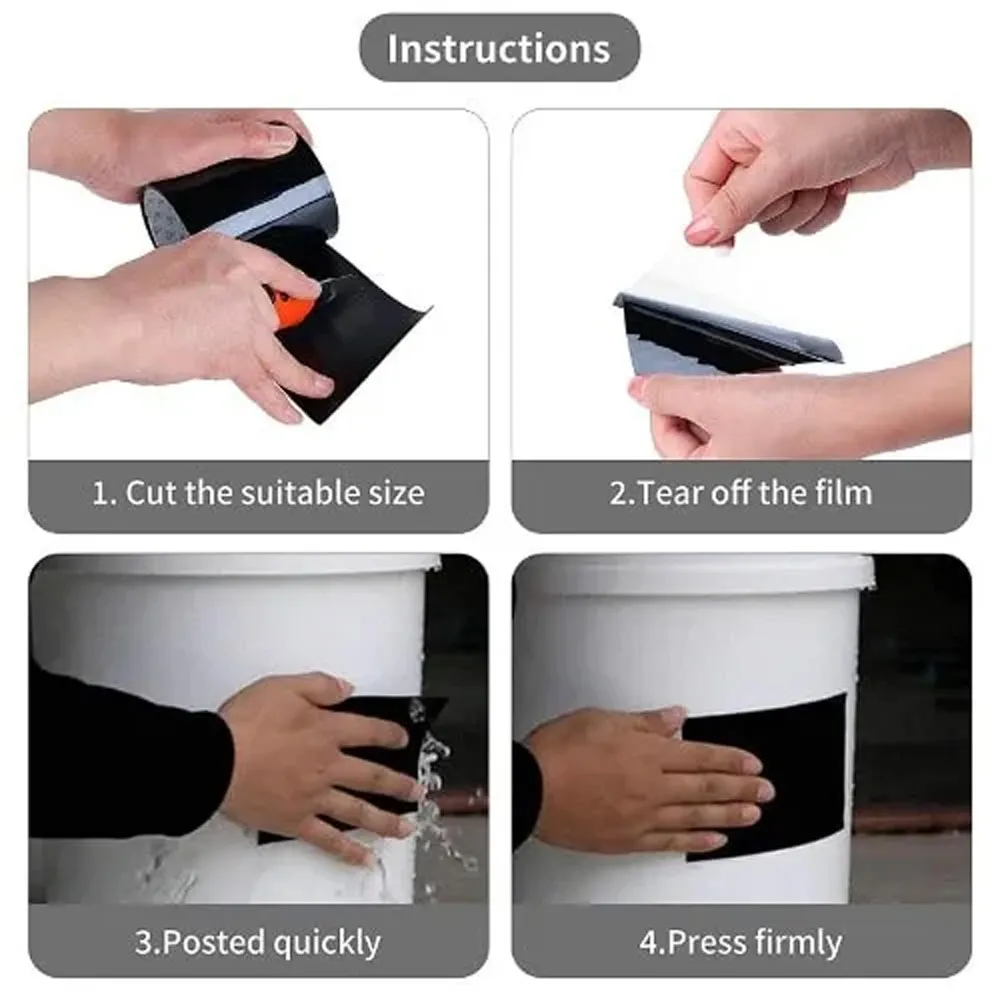 Instructions

1. Cut the suitable size

2.Tear off the film

3.Posted quickly

4.Press firmly